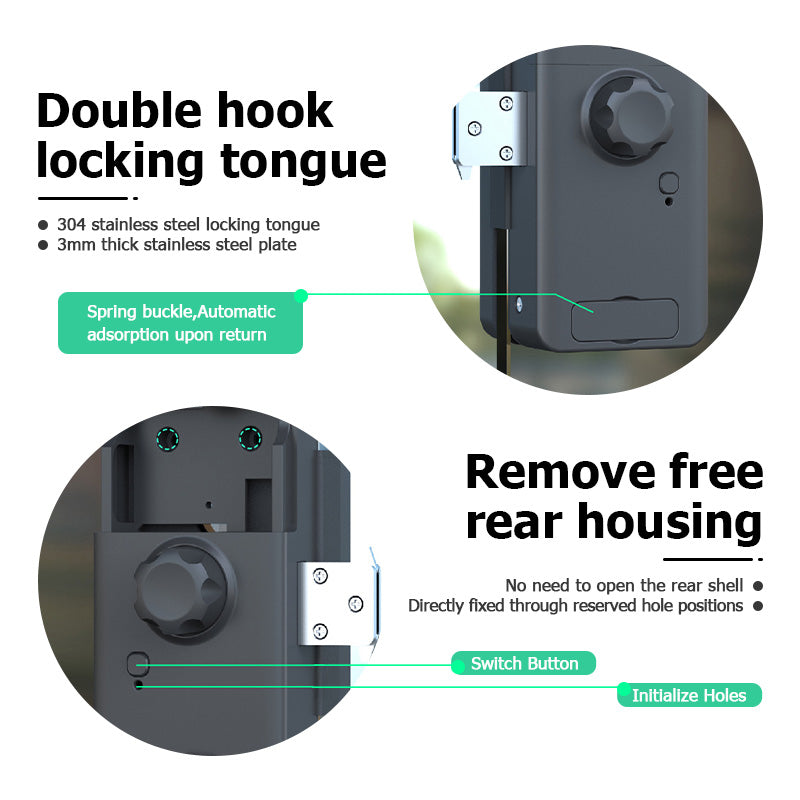 Double hook locking tongue

● 304 stainless steel locking tongue
● 3mm thick stainless steel plate

Spring buckle,Automatic adsorption upon return

Remove free rear housing

No need to open the rear shell ●
Directly fixed through reserved hole positions ●

Switch Button

Initialize Holes