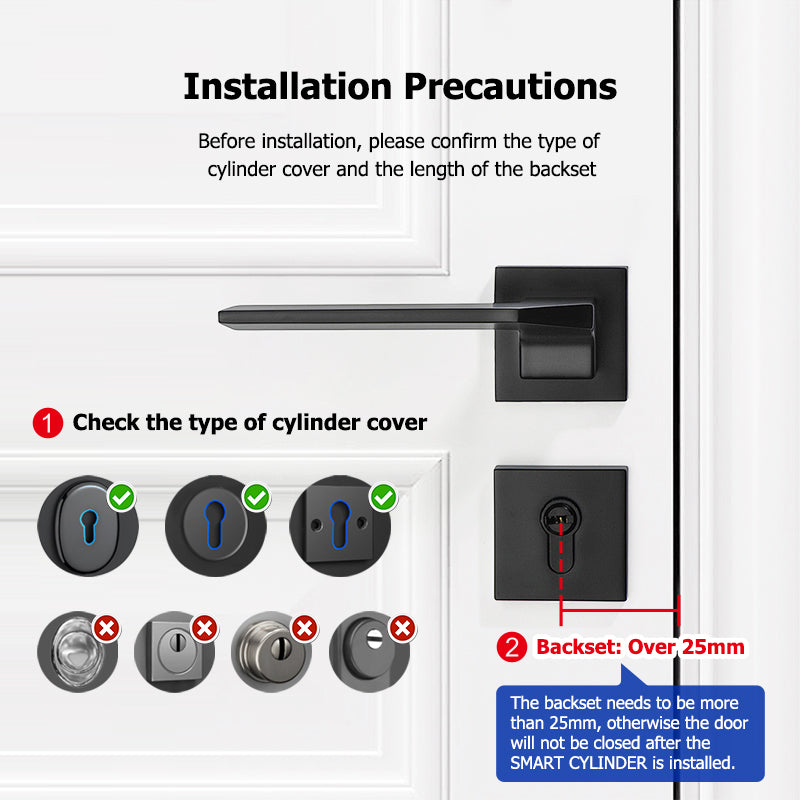 Installation Precautions

Before installation, please confirm the type of cylinder cover and the length of the backset

1 Check the type of cylinder cover

2 Backset: Over 25mm

The backset needs to be more than 25mm, otherwise the door will not be closed after the SMART CYLINDER is installed.