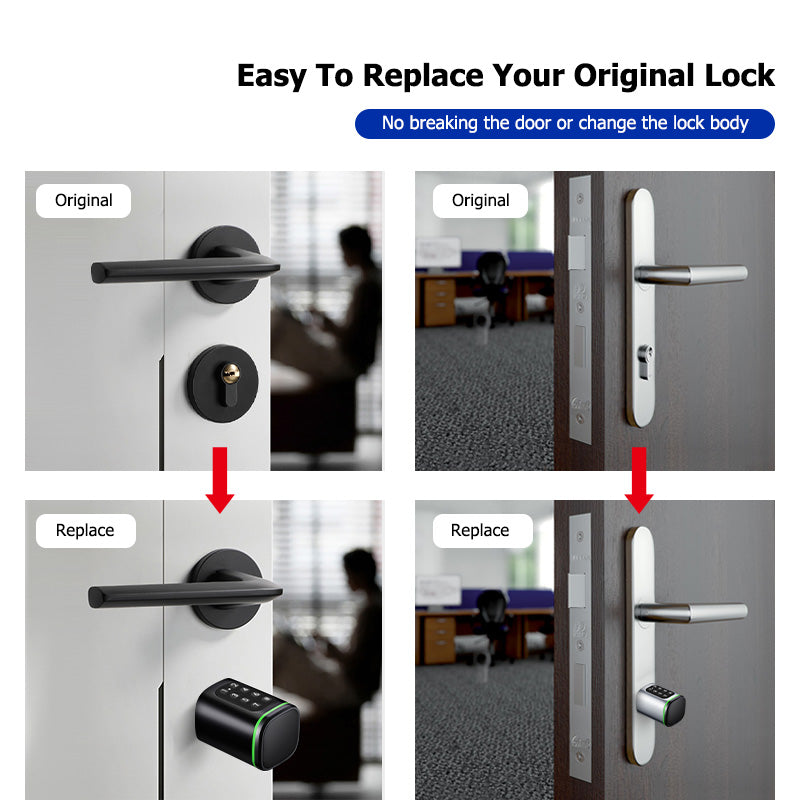 Easy To Replace Your Original Lock

No breaking the door or change the lock body

Original

Original

Replace

Replace