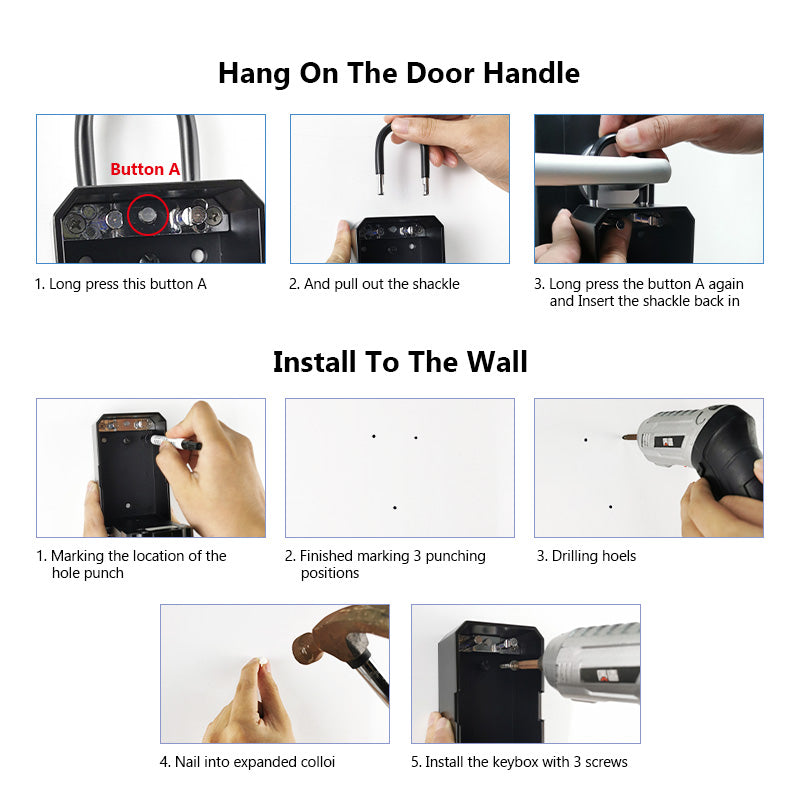 Hang On The Door Handle

Button A

1. Long press this button A

2. And pull out the shackle

3. Long press the button A again and Insert the shackle back in

Install To The Wall

1. Marking the location of the hole punch

2. Finished marking 3 punching positions

3. Drilling hoels

4. Nail into expanded colloi

5. Install the keybox with 3 screws