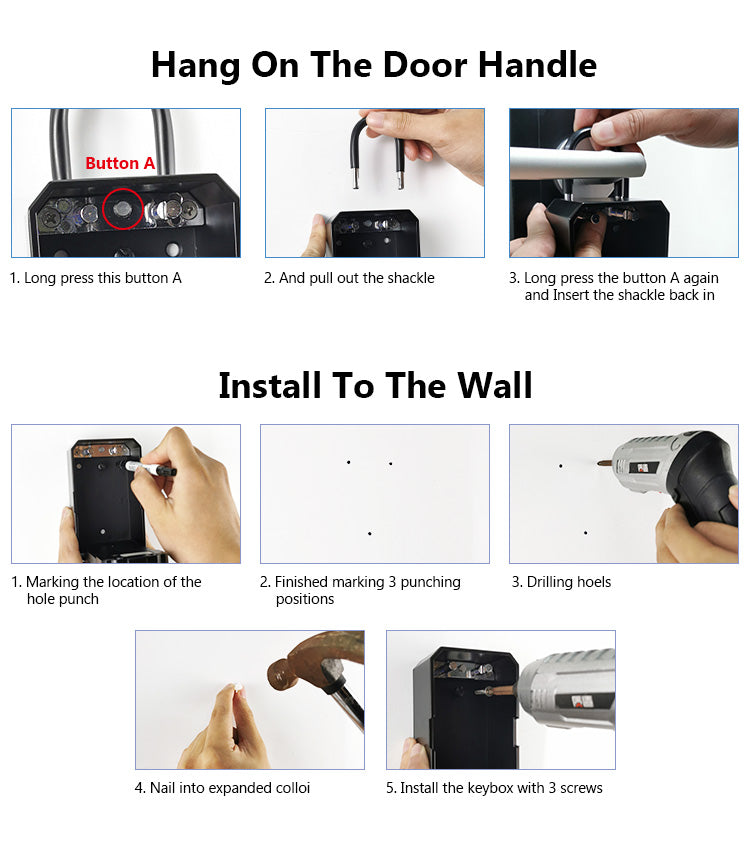 Hang On The Door Handle

Button A

1. Long press this button A

2. And pull out the shackle

3. Long press the button A again and Insert the shackle back in

Install To The Wall

1. Marking the location of the hole punch

2. Finished marking 3 punching positions

3. Drilling hoels

4. Nail into expanded colloi

5. Install the keybox with 3 screws